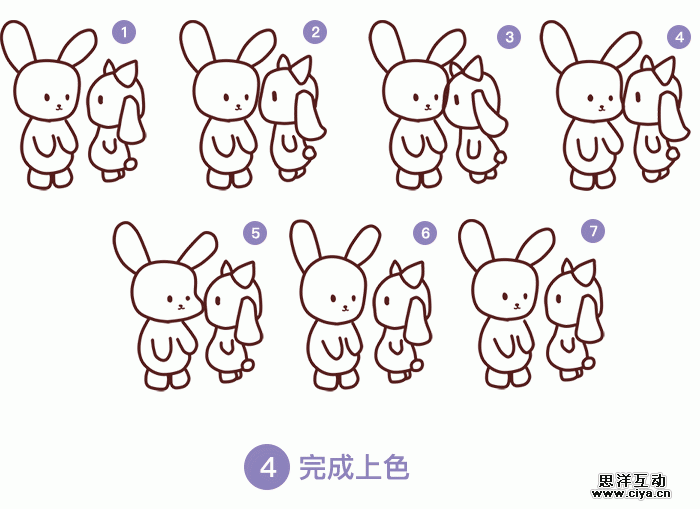 1
2
3
4
5
6
7
4 完成上色
思洋互动
www.ciya.cn