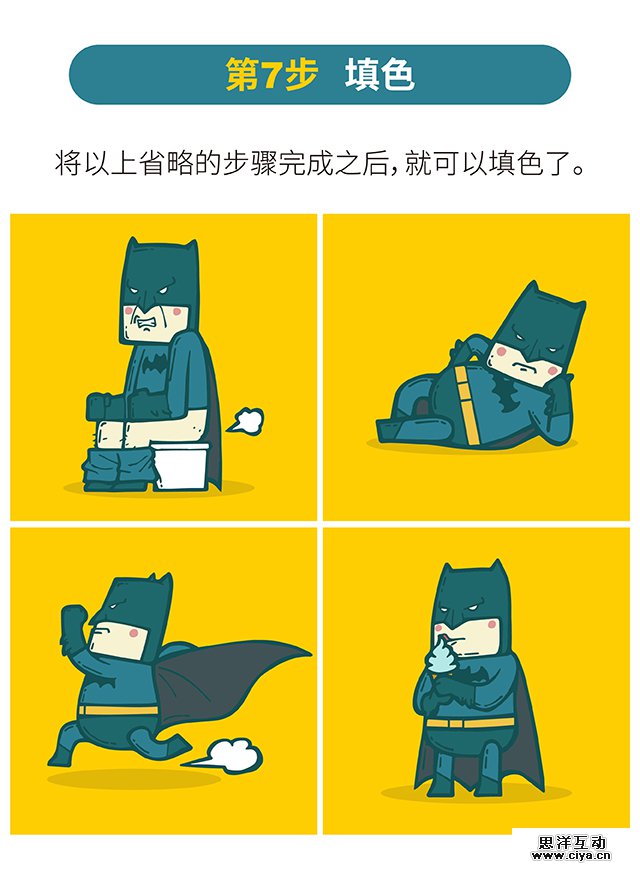 第7步 填色

将以上省略的步骤完成之后，就可以填色了。

思洋互动
www.ciya.cn