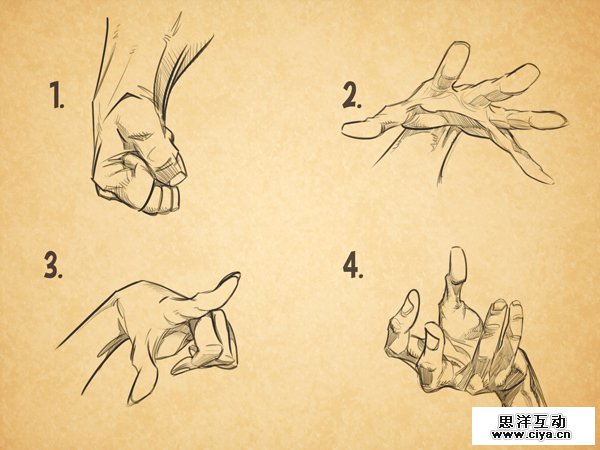 1.

2.

3.

4.

思洋互动
www.ciya.cn