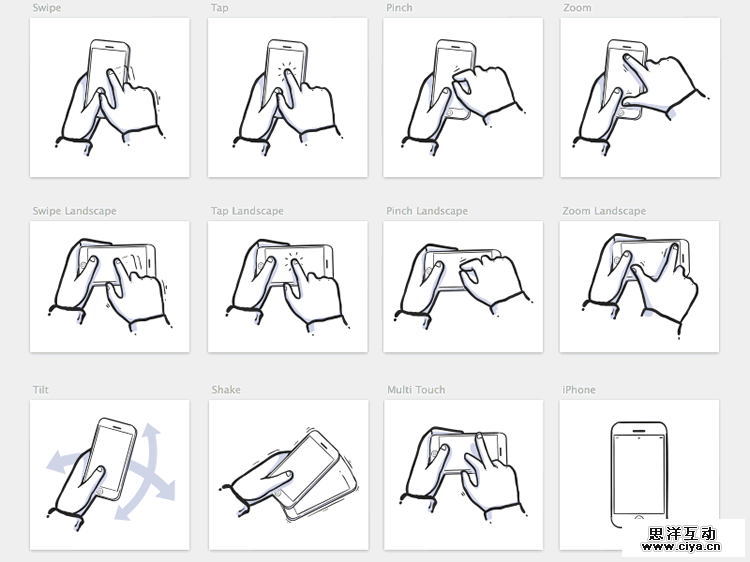 Swipe
Tap
Pinch
Zoom
Swipe Landscape
Tap Landscape
Pinch Landscape
Zoom Landscape
Tilt
Shake
Multi Touch
iPhone
思洋互动
www.ciya.cn