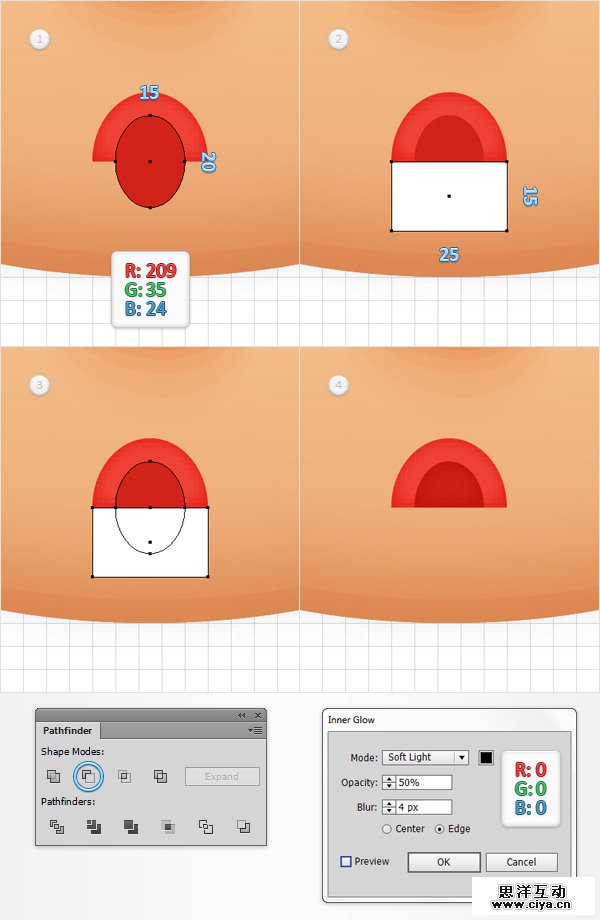 1

15

20

R: 209
G: 35
B: 24

2

15

25

3

4

Pathfinder

Shape Modes:

Expand

Pathfinders:

Inner Glow

Mode: Soft Light

Opacity: 50%

Blur: 4 px

Center Edge

R: 0
G: 0
B: 0

Preview

OK

Cancel

思洋互动
www.ciya.cn