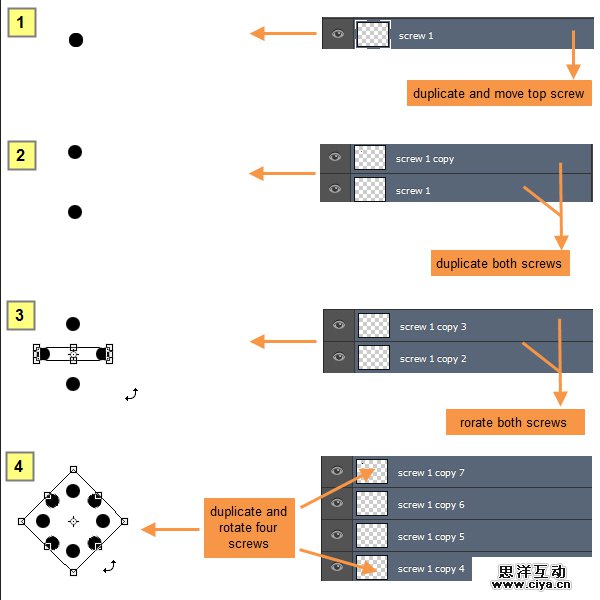 1

screw 1

duplicate and move top screw

2

screw 1 copy

screw 1

duplicate both screws

3

screw 1 copy 3

screw 1 copy 2

rorate both screws

4

duplicate and rotate four screws

screw 1 copy 7

screw 1 copy 6

screw 1 copy 5

screw 1 copy 4

思洋互动
www.ciya.cn