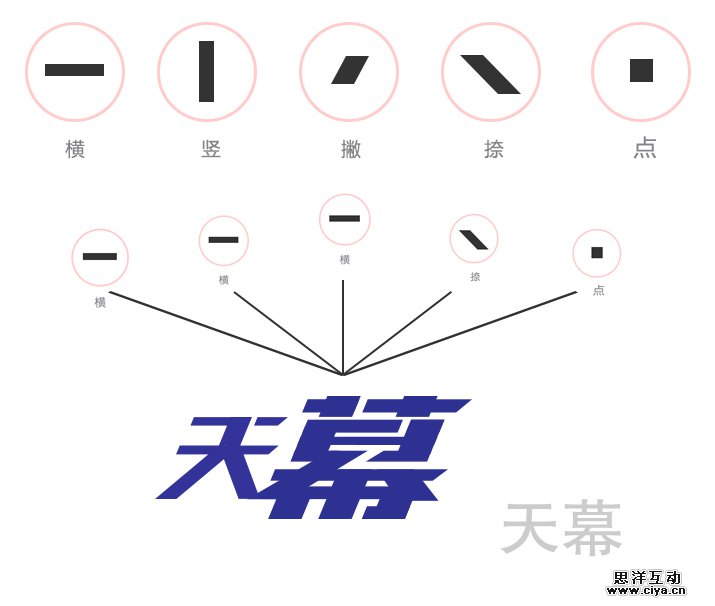 横 竖 撇 捺 点

横 横 横 捺 点

天幕

天幕

思洋互动
www.ciya.cn