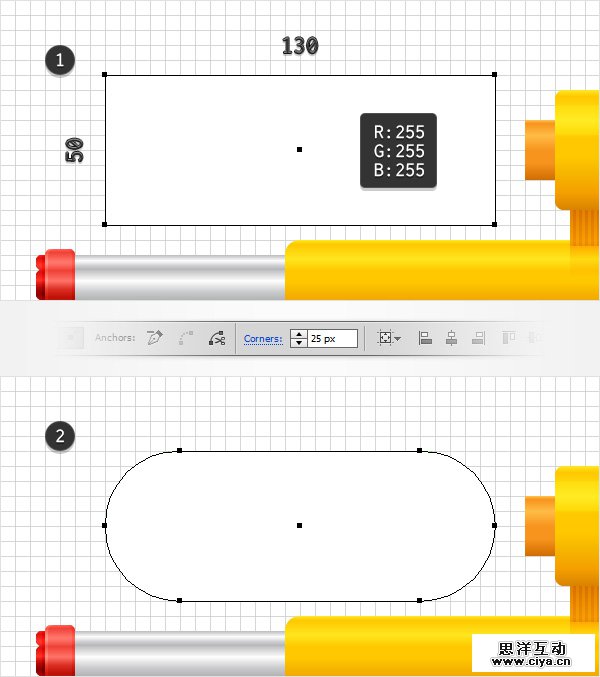 1

130

50

R: 255
G: 255
B: 255

Anchors:

Corners: 25 px

2

思洋互动
www.ciya.cn