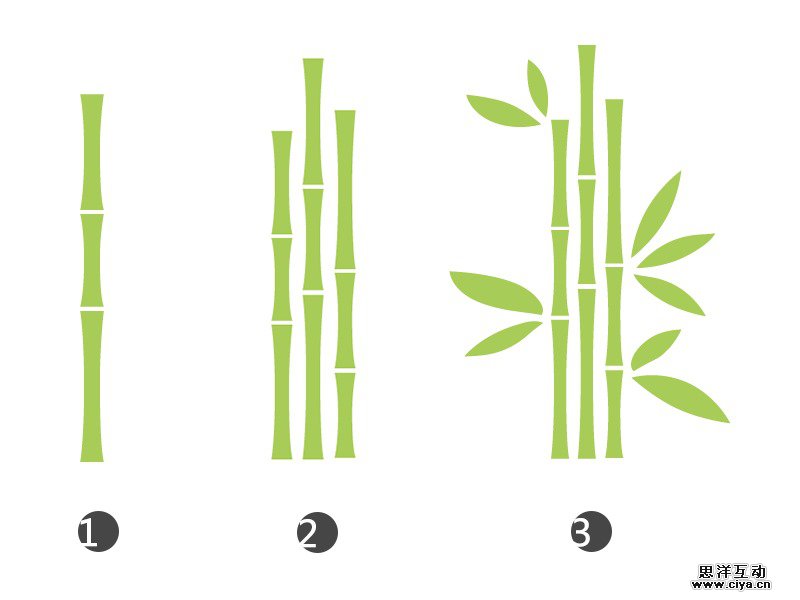 1

2

3

思洋互动
www.ciya.cn