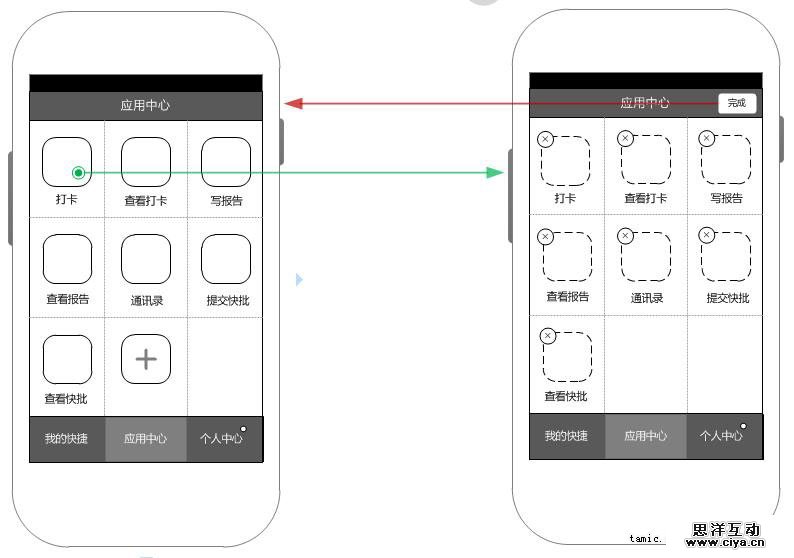 应用中心

打卡
查看打卡
写报告
查看报告
通讯录
提交快批
查看快批
+

我的快捷
应用中心
个人中心

应用中心
完成

打卡
查看打卡
写报告
查看报告
通讯录
提交快批
查看快批

我的快捷
应用中心
个人中心

tamic.
思洋互动
www.ciya.cn